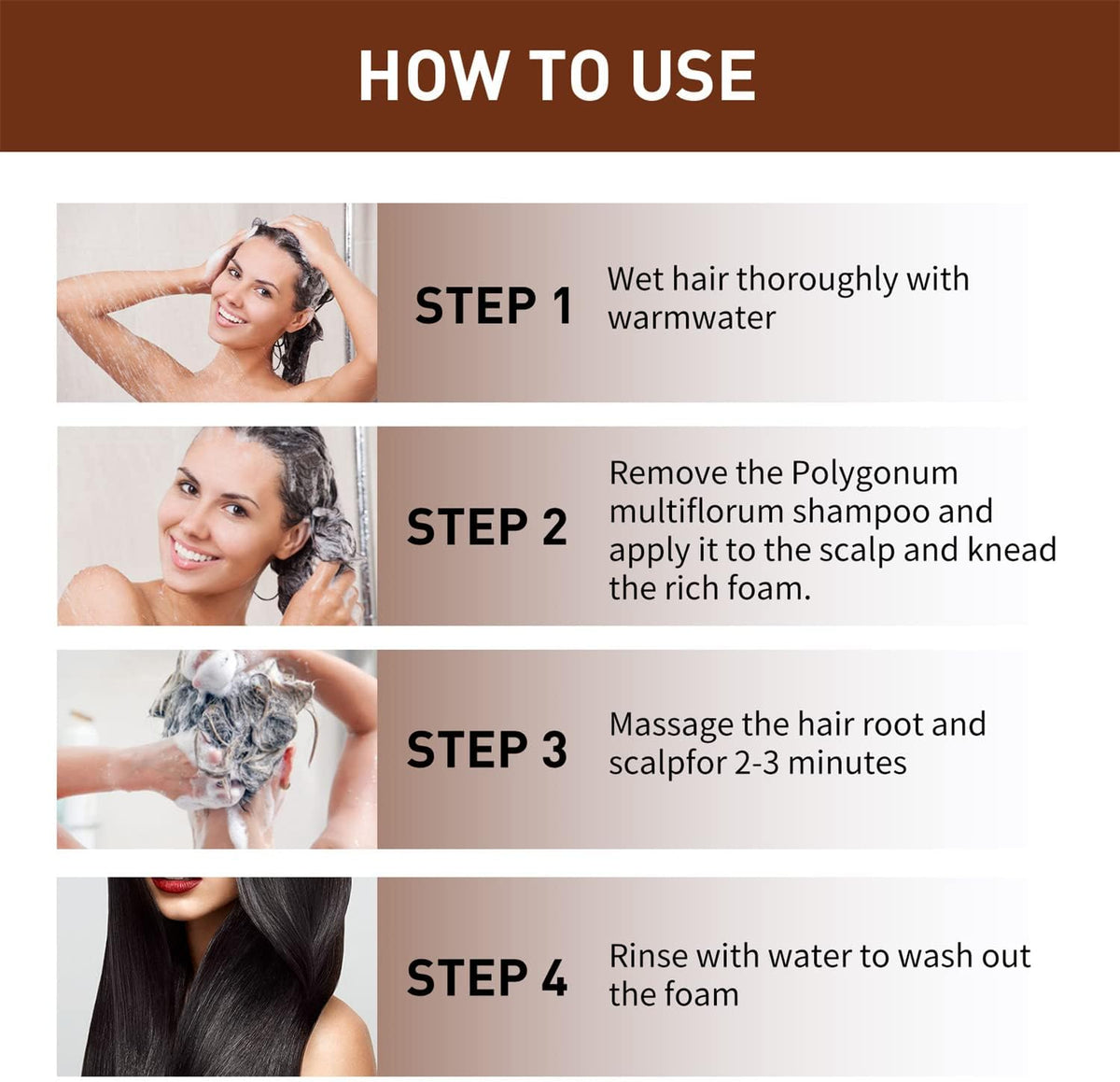 HOW TO USE

STEP 1

Wet hair thoroughly with warmwater

STEP 2

Remove the Polygonum multiflorum shampoo and apply it to the scalp and knead the rich foam.

STEP 3

Massage the hair root and scalpfor 2-3 minutes

STEP 4

Rinse with water to wash out the foam